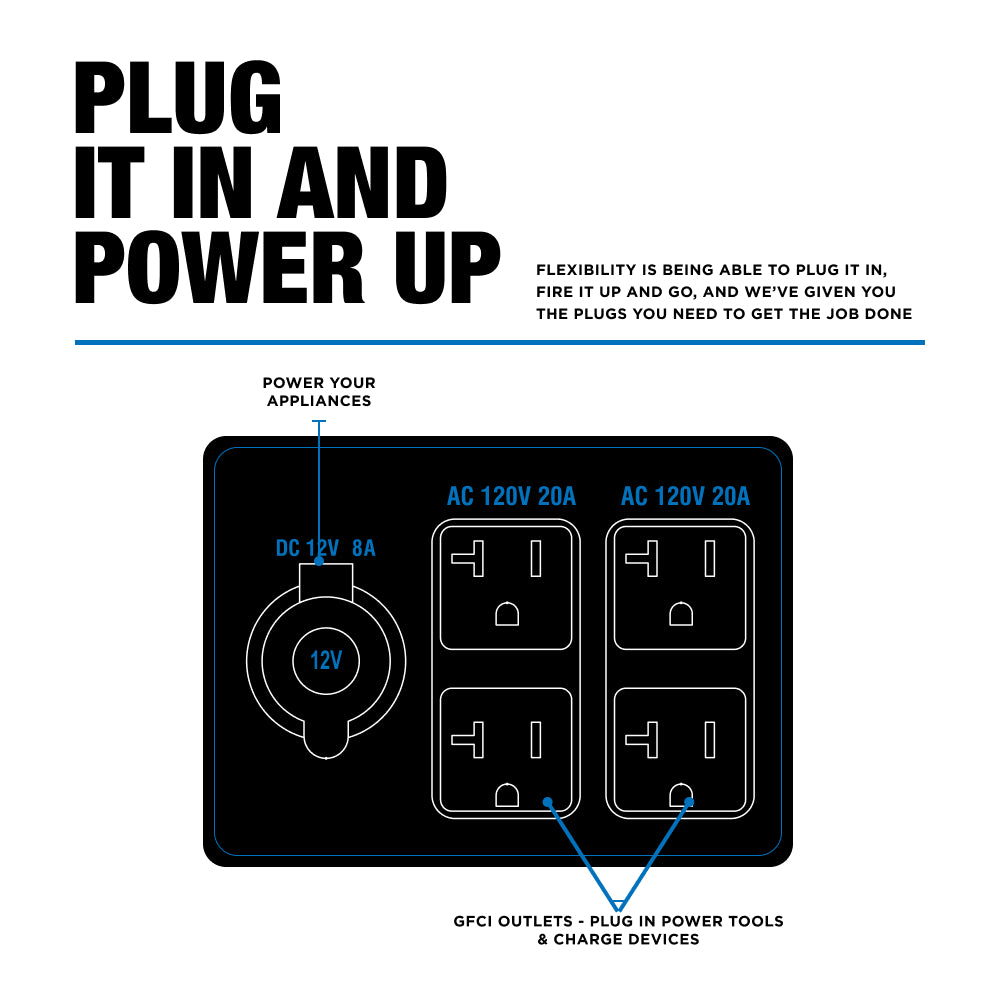 PLUG IT IN AND POWER UP

FLEXIBILITY IS BEING ABLE TO PLUG IT IN, FIRE IT UP AND GO, AND WE'VE GIVEN YOU THE PLUGS YOU NEED TO GET THE JOB DONE

POWER YOUR APPLIANCES

DC 12V 8A

12V

AC 120V 20A

AC 120V 20A

GFCI OUTLETS - PLUG IN POWER TOOLS & CHARGE DEVICES